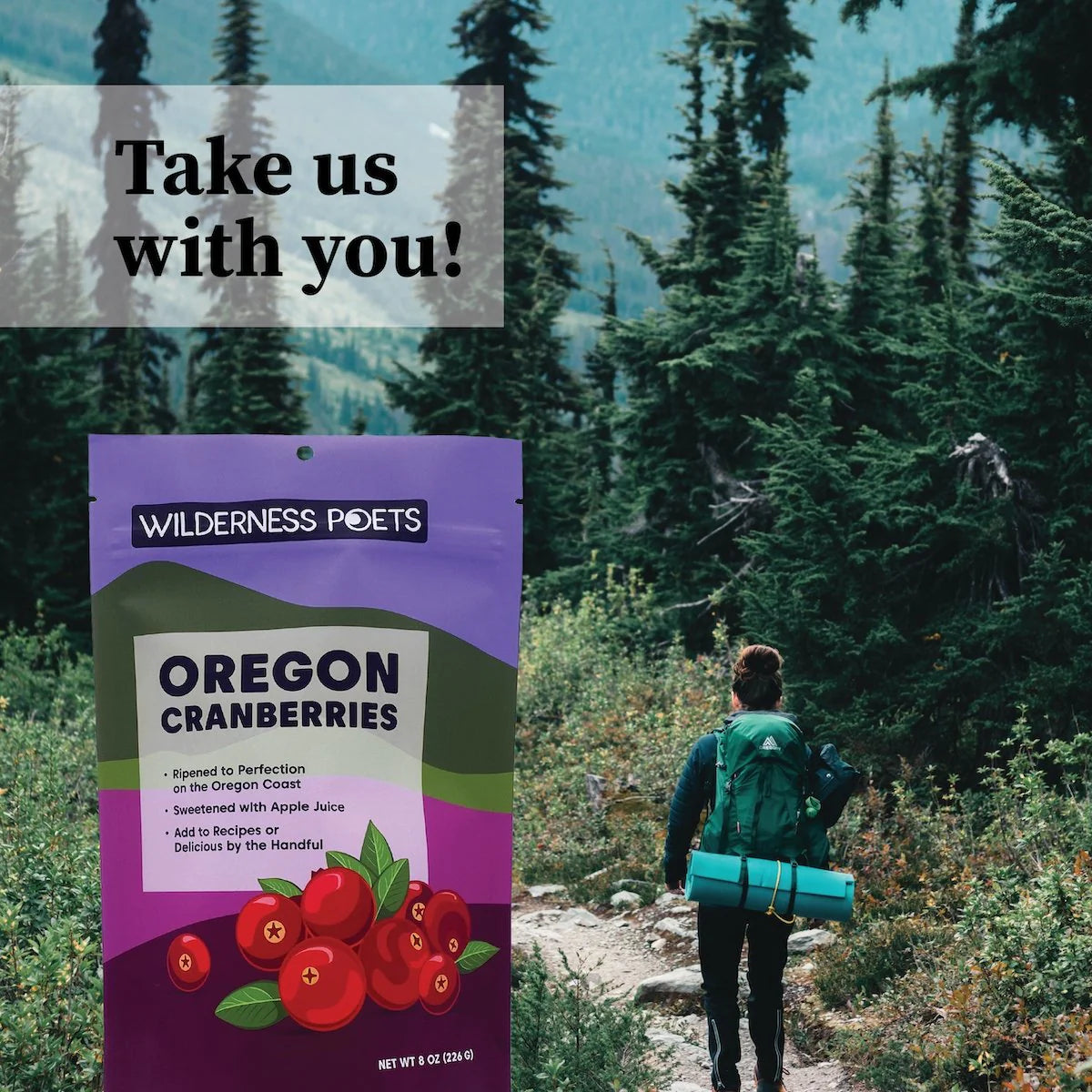 Take us with you!

WILDERNESS POETS

OREGON CRANBERRIES

• Ripened to Perfection on the Oregon Coast
• Sweetened with Apple Juice
• Add to Recipes or Delicious by the Handful

NET WT 8 OZ (226 G)